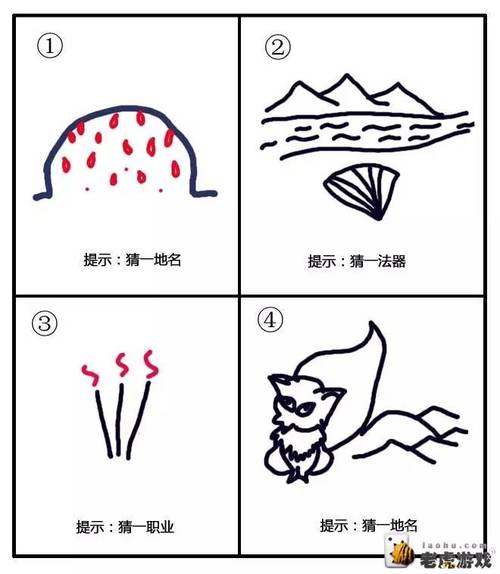 ①

提示：猜一地名

②

提示：猜一法器

③

提示：猜一职业

④

提示：猜一地名

laohu.com
老虎游戏